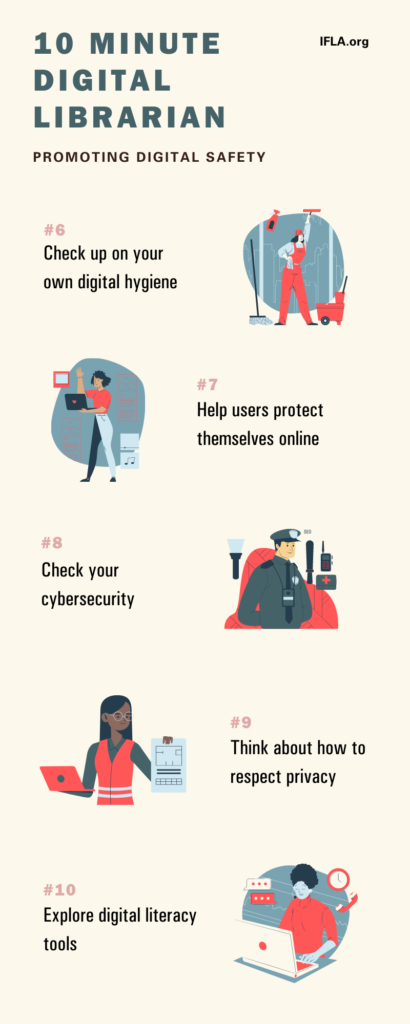 10 MINUTE DIGITAL LIBRARIAN

IFLA.org

PROMOTING DIGITAL SAFETY

#6
Check up on your own digital hygiene

#7
Help users protect themselves online

#8
Check your cybersecurity

#9
Think about how to respect privacy

#10
Explore digital literacy tools